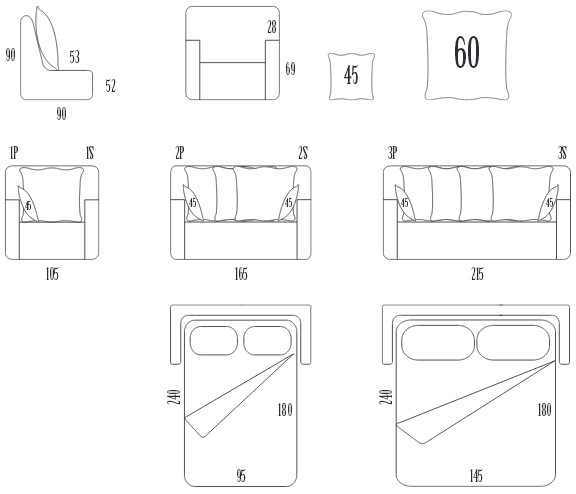 90
53
52
90
28
69
45
60
1P
1S
45
105
2P
2S
45
45
165
3P
3S
45
45
215
240
180
95
240
180
145